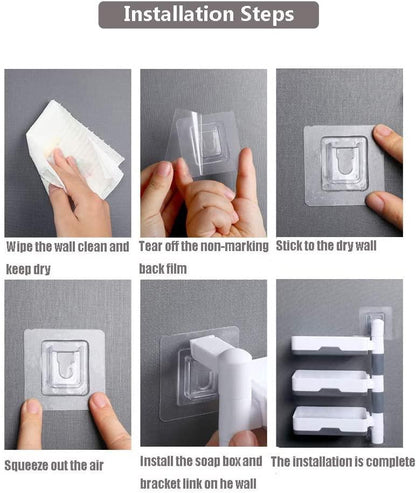 Installation Steps

Wipe the wall clean and keep dry

Tear off the non-marking back film

Stick to the dry wall

Squeeze out the air

Install the soap box and bracket link on he wall

The installation is complete